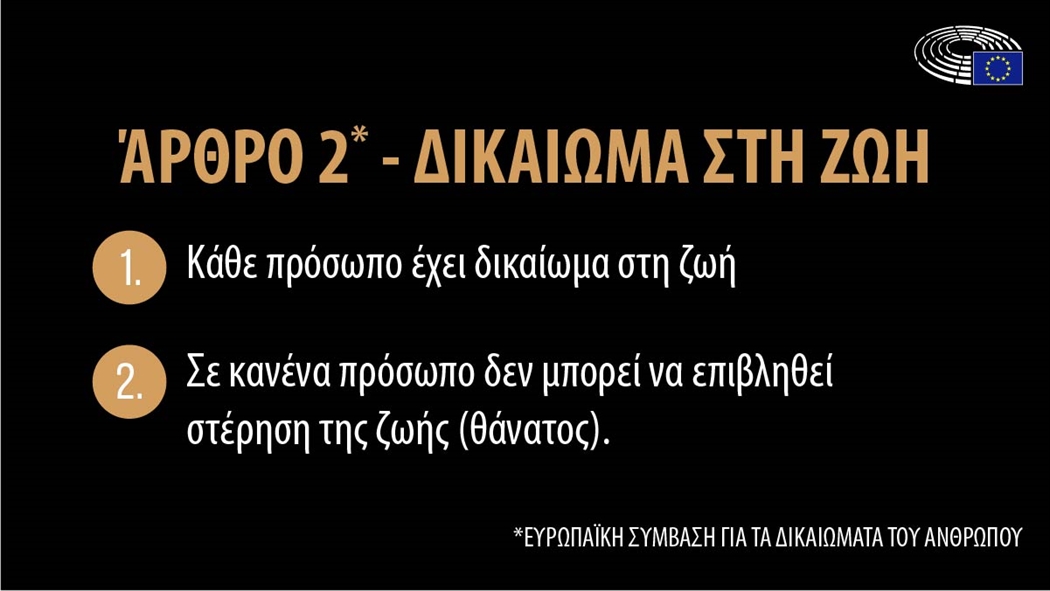 ΆΡΘΡΟ 2* - ΔΙΚΑΙΩΜΑ ΣΤΗ ΖΩΗ

1. Κάθε πρόσωπο έχει δικαίωμα στη ζωή

2. Σε κανένα πρόσωπο δεν μπορεί να επιβληθεί στέρηση της ζωής (θάνατος).

*ΕΥΡΩΠΑΪΚΗ ΣΥΜΒΑΣΗ ΓΙΑ ΤΑ ΔΙΚΑΙΩΜΑΤΑ ΤΟΥ ΑΝΘΡΩΠΟΥ