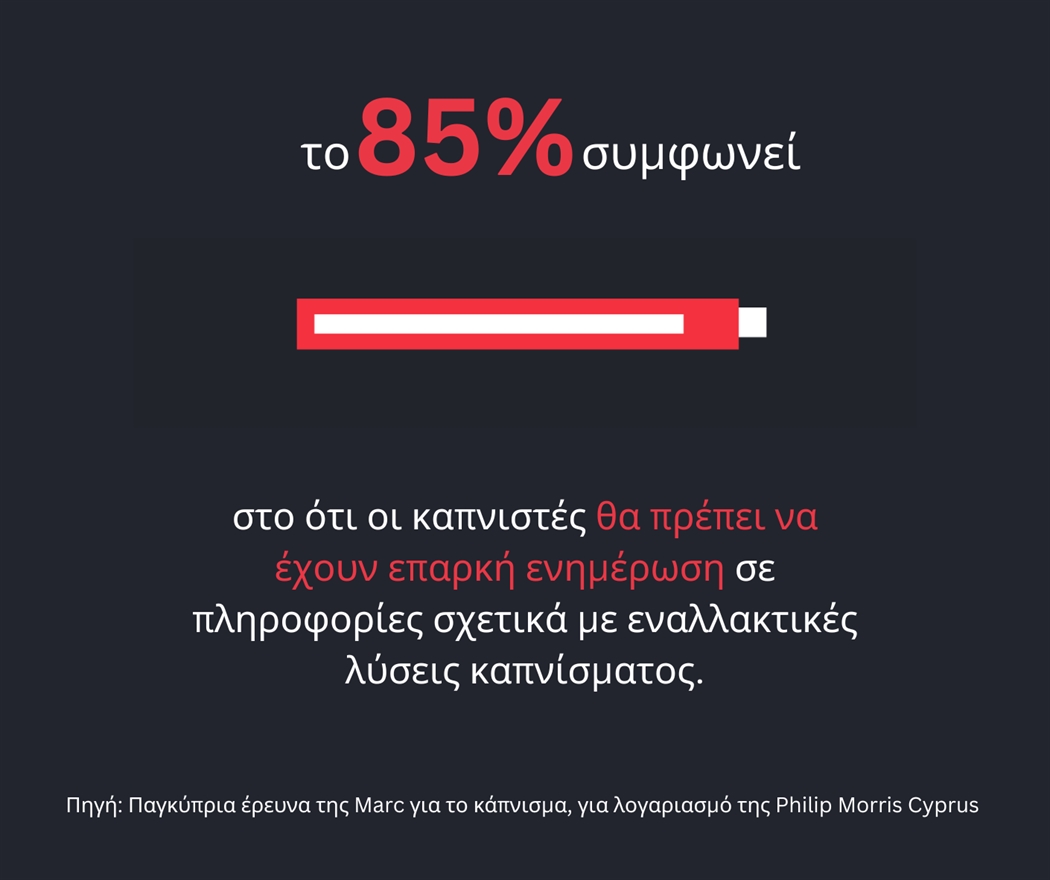 το 85% συμφωνεί

στο ότι οι καπνιστές θα πρέπει να έχουν επαρκή ενημέρωση σε πληροφορίες σχετικά με εναλλακτικές λύσεις καπνίσματος.

Πηγή: Παγκύπρια έρευνα της Marc για το κάπνισμα, για λογαριασμό της Philip Morris Cyprus